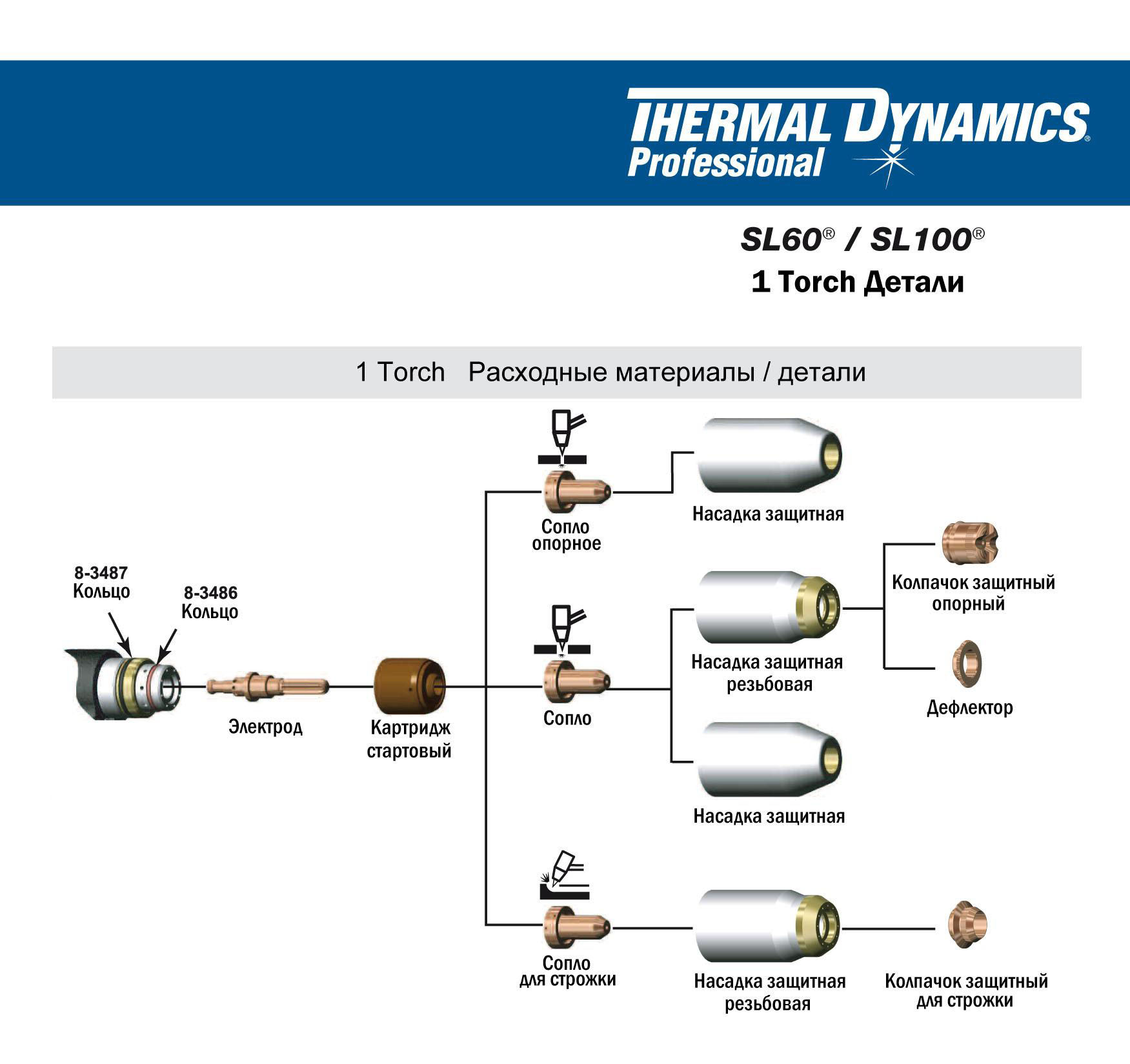 THERMAL DYNAMICS®
Professional

SL60® / SL100®
1 Torch Детали

1 Torch Расходные материалы / детали

8-3487
Кольцо

8-3486
Кольцо

Электрод

Картридж стартовый

Сопло опорное

Насадка защитная

Сопло

Насадка защитная резьбовая

Колпачок защитный опорный

Дефлектор

Насадка защитная

Сопло для строжки

Насадка защитная резьбовая

Колпачок защитный для строжки